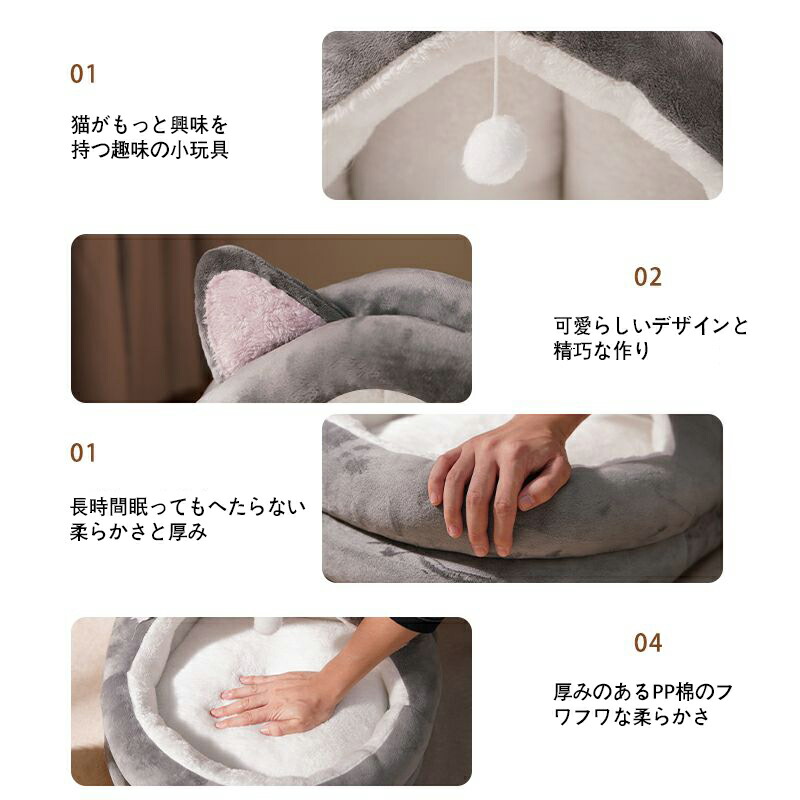 01

猫がもっと興味を持つ趣味の小玩具

02

可愛らしいデザインと精巧な作り

01

長時間眠ってもへたらない柔らかさと厚み

04

厚みのあるPP棉のフワフワな柔らかさ