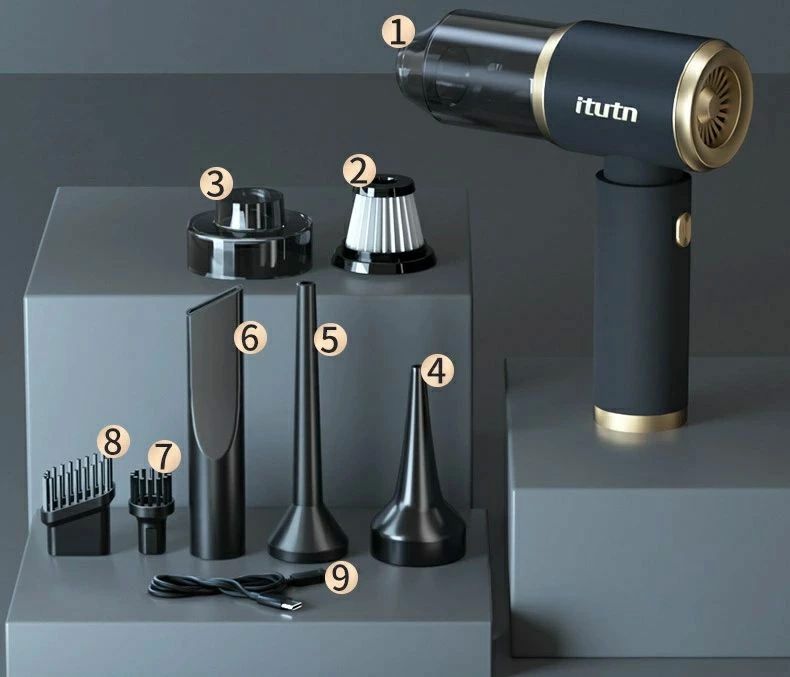 1
itutn
3
2
6
5
4
8
7
9